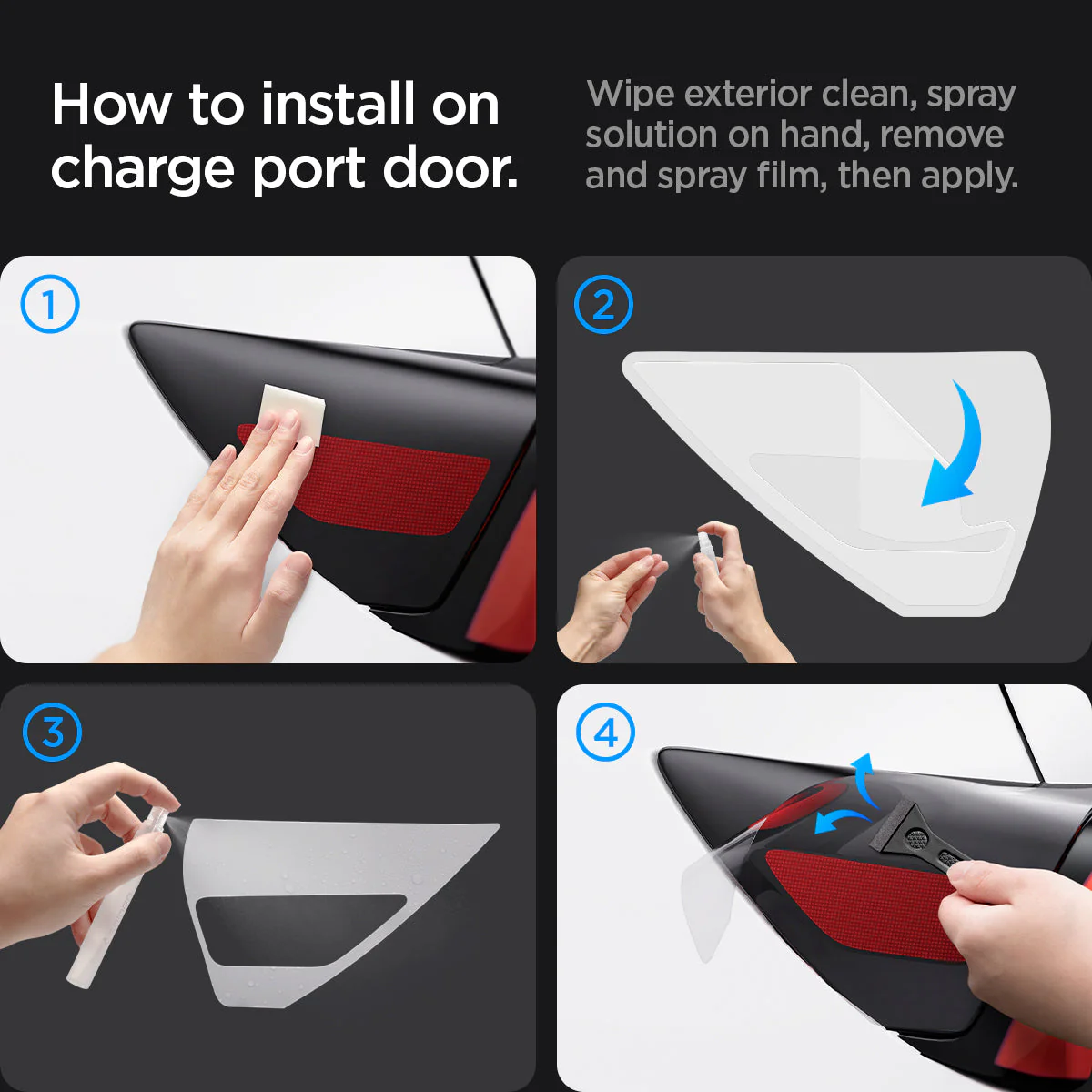 How to install on charge port door.

Wipe exterior clean, spray solution on hand, remove and spray film, then apply.

1

2

3

4